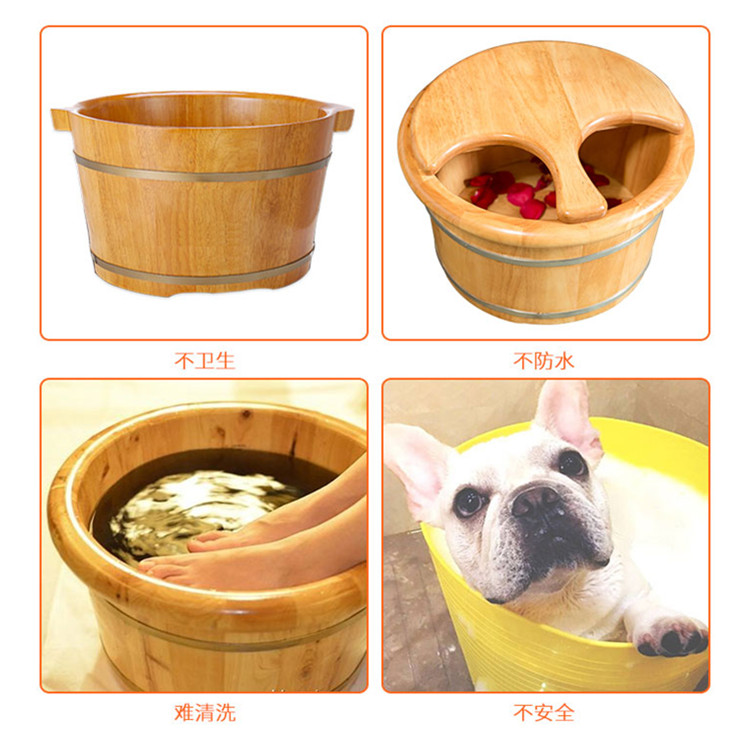 不卫生

不防水

难清洗

不安全